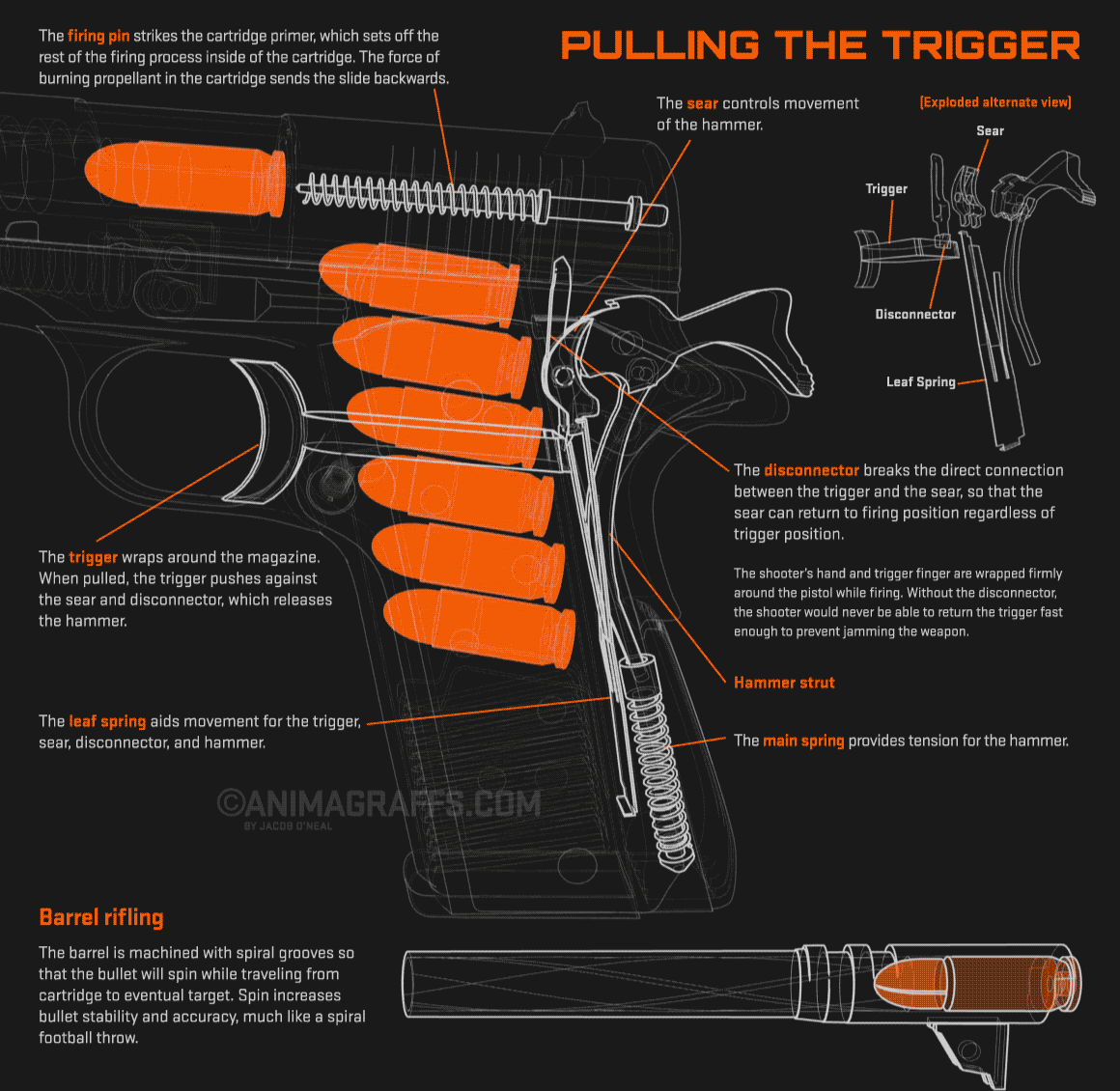 PULLING THE TRIGGER

The firing pin strikes the cartridge primer, which sets off the rest of the firing process inside of the cartridge. The force of burning propellant in the cartridge sends the slide backwards.

The sear controls movement of the hammer.

[Exploded alternate view]

Sear

Trigger

Disconnector

Leaf Spring

The disconnector breaks the direct connection between the trigger and the sear, so that the sear can return to firing position regardless of trigger position.

The shooter's hand and trigger finger are wrapped firmly around the pistol while firing. Without the disconnector, the shooter would never be able to return the trigger fast enough to prevent jamming the weapon.

The trigger wraps around the magazine. When pulled, the trigger pushes against the sear and disconnector, which releases the hammer.

Hammer strut

The leaf spring aids movement for the trigger, sear, disconnector, and hammer.

The main spring provides tension for the hammer.

©ANIMAGRAFFS.COM
BY JACOB O'NEAL

Barrel rifling

The barrel is machined with spiral grooves so that the bullet will spin while traveling from cartridge to eventual target. Spin increases bullet stability and accuracy, much like a spiral football throw.